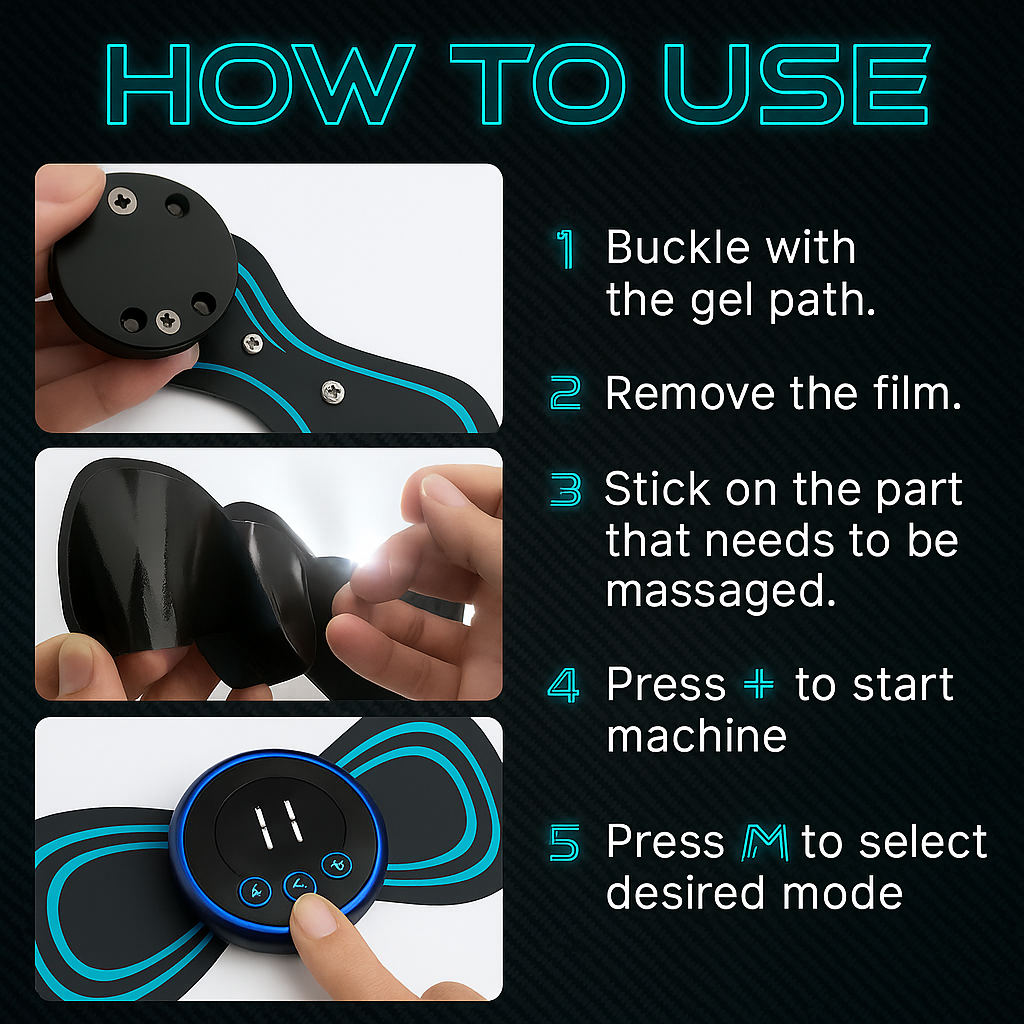 HOW TO USE

1 Buckle with the gel path.

2 Remove the film.

3 Stick on the part that needs to be massaged.

4 Press + to start machine

5 Press M to select desired mode

11