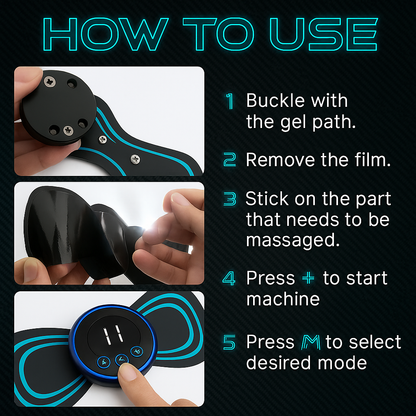 HOW TO USE

1 Buckle with the gel path.

2 Remove the film.

3 Stick on the part that needs to be massaged.

4 Press + to start machine

5 Press M to select desired mode

11